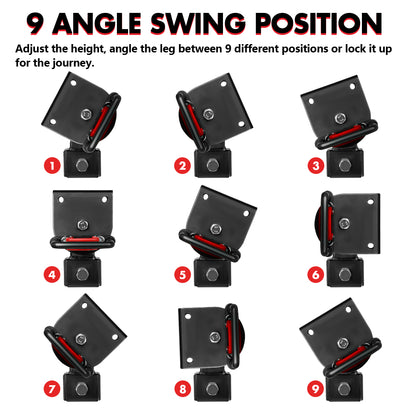 9 ANGLE SWING POSITION

Adjust the height, angle the leg between 9 different positions or lock it up for the journey.

1

2

3

4

5

6

7

8

9