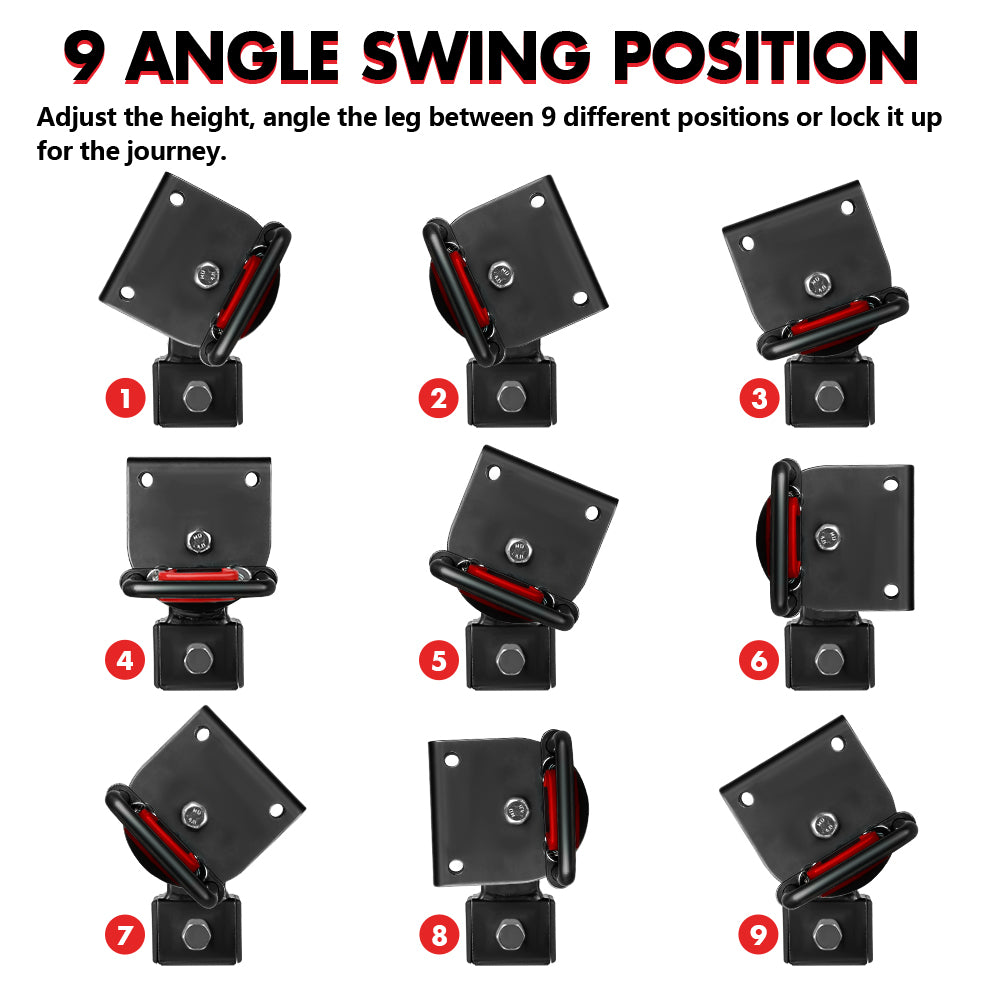 9 ANGLE SWING POSITION

Adjust the height, angle the leg between 9 different positions or lock it up for the journey.

1

2

3

4

5

6

7

8

9