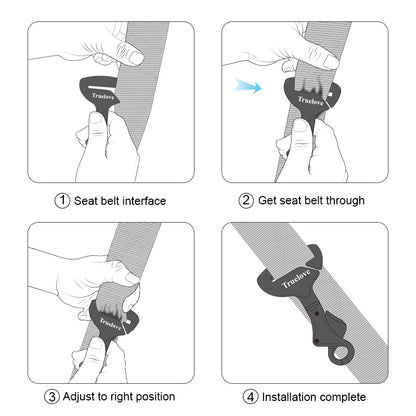 Truelove

① Seat belt interface

Truelove

② Get seat belt through

Truelove

③ Adjust to right position

Truelove

④ Installation complete