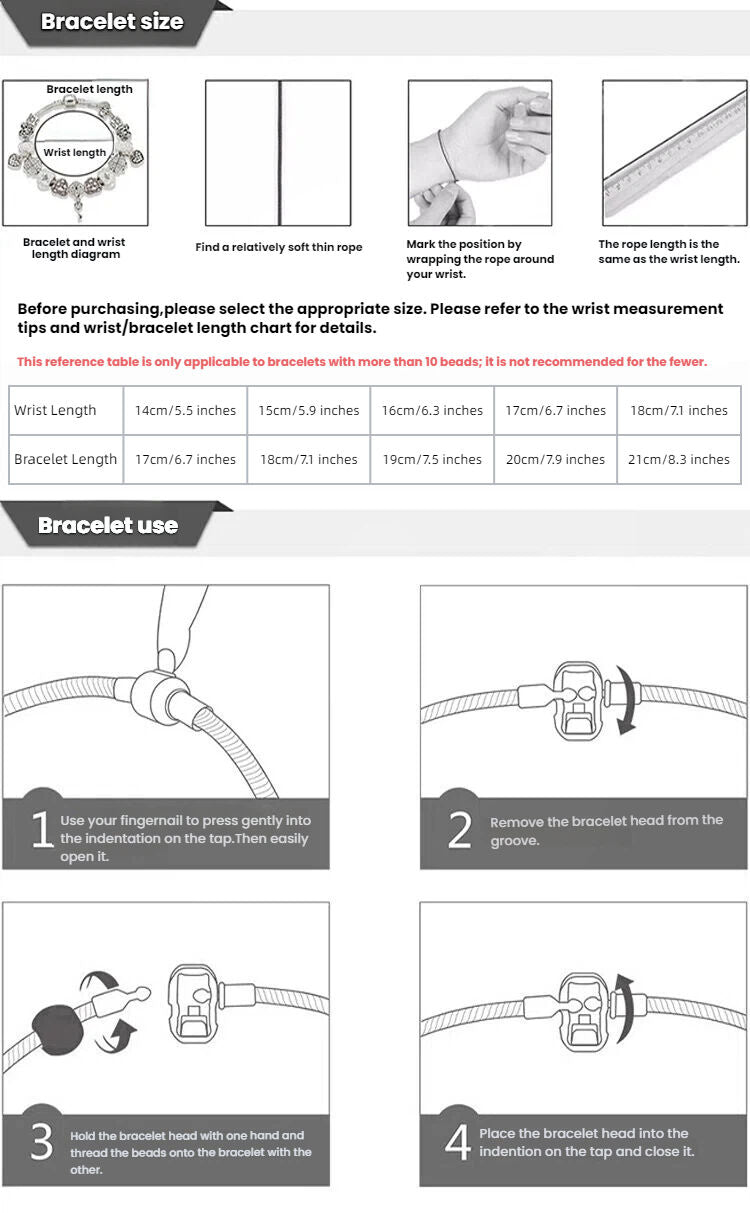 Bracelet size

Bracelet length
Wrist length

Bracelet and wrist length diagram

Find a relatively soft thin rope

Mark the position by wrapping the rope around your wrist.

The rope length is the same as the wrist length.

Before purchasing,please select the appropriate size. Please refer to the wrist measurement tips and wrist/bracelet length chart for details.

This reference table is only applicable to bracelets with more than 10 beads; it is not recommended for the fewer.

| Wrist Length | 14cm/5.5 inches | 15cm/5.9 inches | 16cm/6.3 inches | 17cm/6.7 inches | 18cm/7.1 inches |
|---|---|---|---|---|---|
| Bracelet Length | 17cm/6.7 inches | 18cm/7.1 inches | 19cm/7.5 inches | 20cm/7.9 inches | 21cm/8.3 inches |

Bracelet use

1 Use your fingernail to press gently into the indentation on the tap.Then easily open it.

2 Remove the bracelet head from the groove.

3 Hold the bracelet head with one hand and thread the beads onto the bracelet with the other.

4 Place the bracelet head into the indention on the tap and close it.