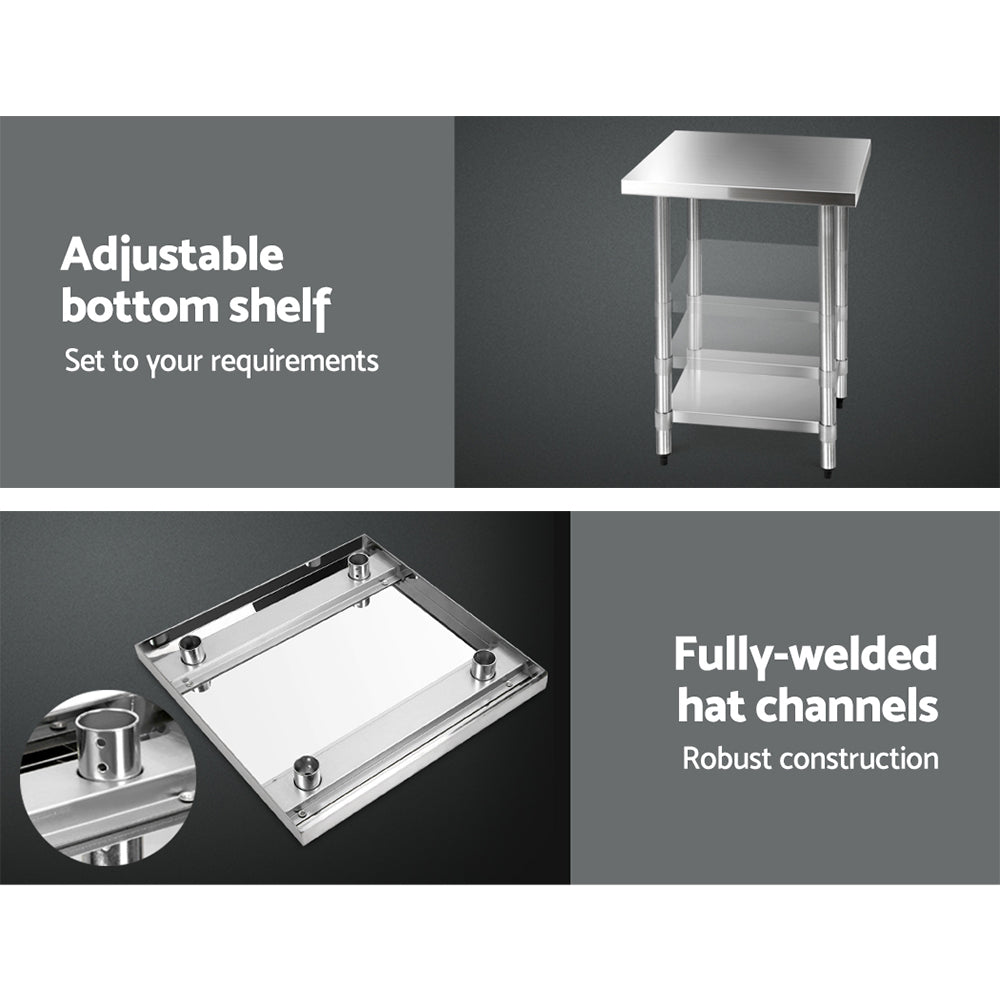 Adjustable bottom shelf
Set to your requirements

Fully-welded hat channels
Robust construction