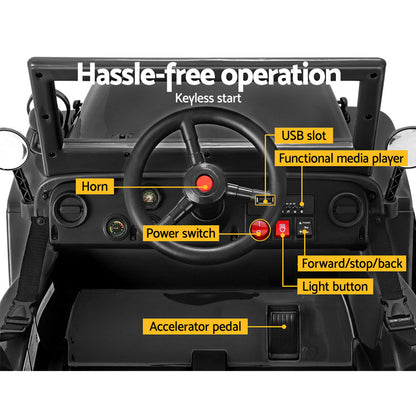 Hassle-free operation
Keyless start

USB slot
Functional media player
Horn
Power switch
Forward/stop/back
Light button
Accelerator pedal