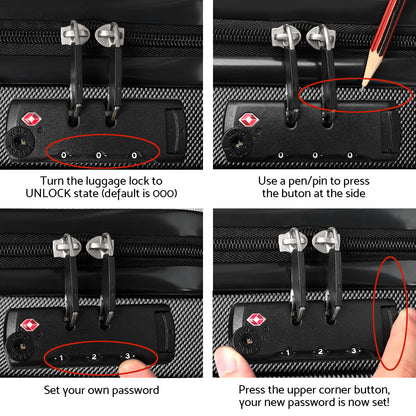 0 0 0

Turn the luggage lock to UNLOCK state (default is 000)

0 0 0

Use a pen/pin to press the buton at the side

1 2 3

Set your own password

1 2 3

Press the upper corner button, your new password is now set!