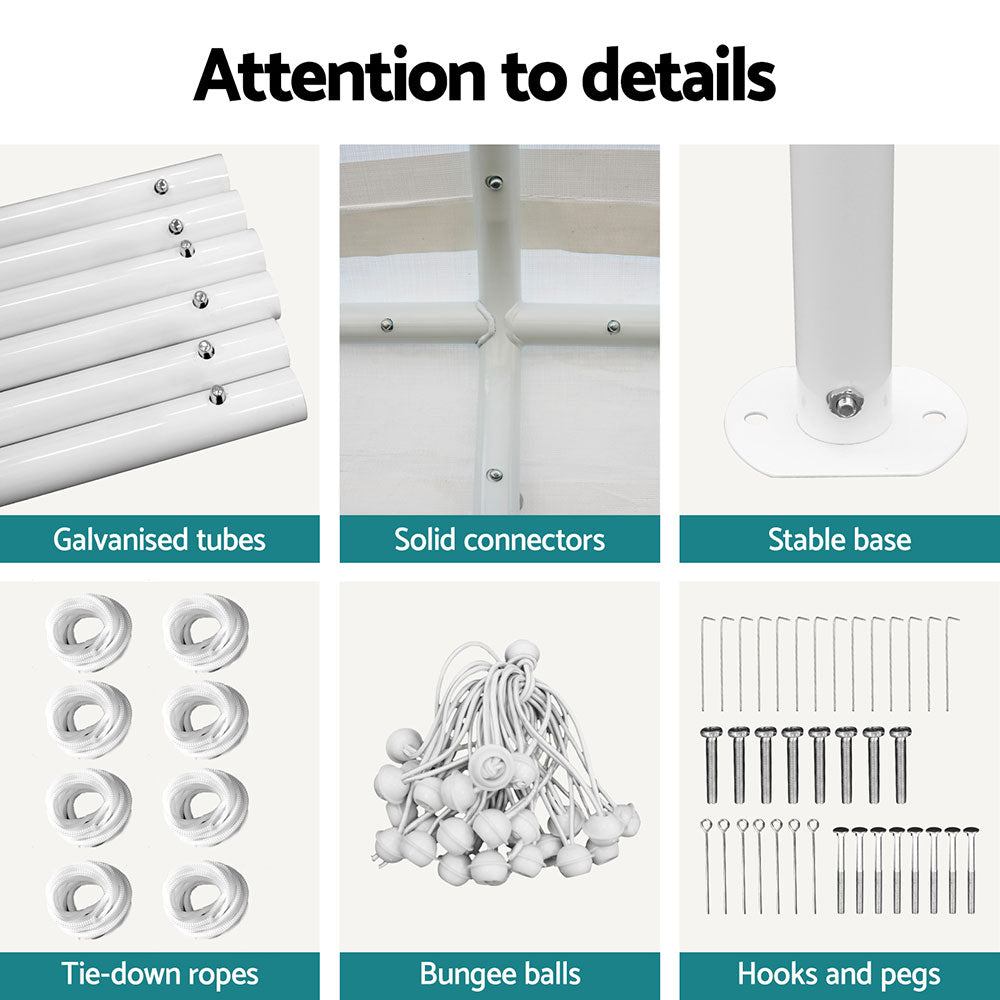 Attention to details

Galvanised tubes

Solid connectors

Stable base

Tie-down ropes

Bungee balls

Hooks and pegs