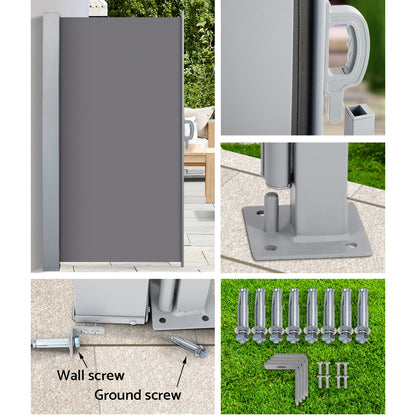 Wall screw
Ground screw