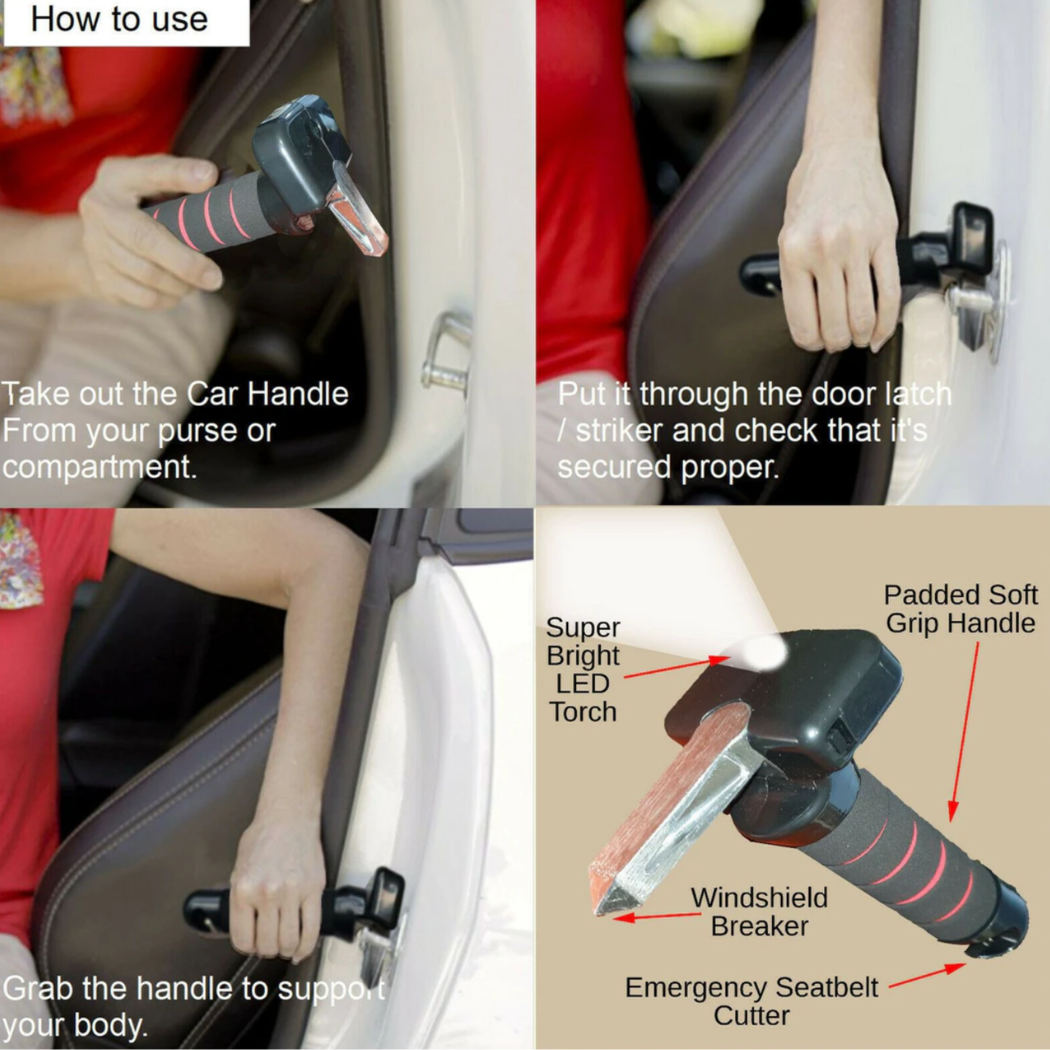 How to use

Take out the Car Handle From your purse or compartment.

Put it through the door latch / striker and check that it's secured proper.

Grab the handle to support your body.

Super Bright LED Torch

Padded Soft Grip Handle

Windshield Breaker

Emergency Seatbelt Cutter