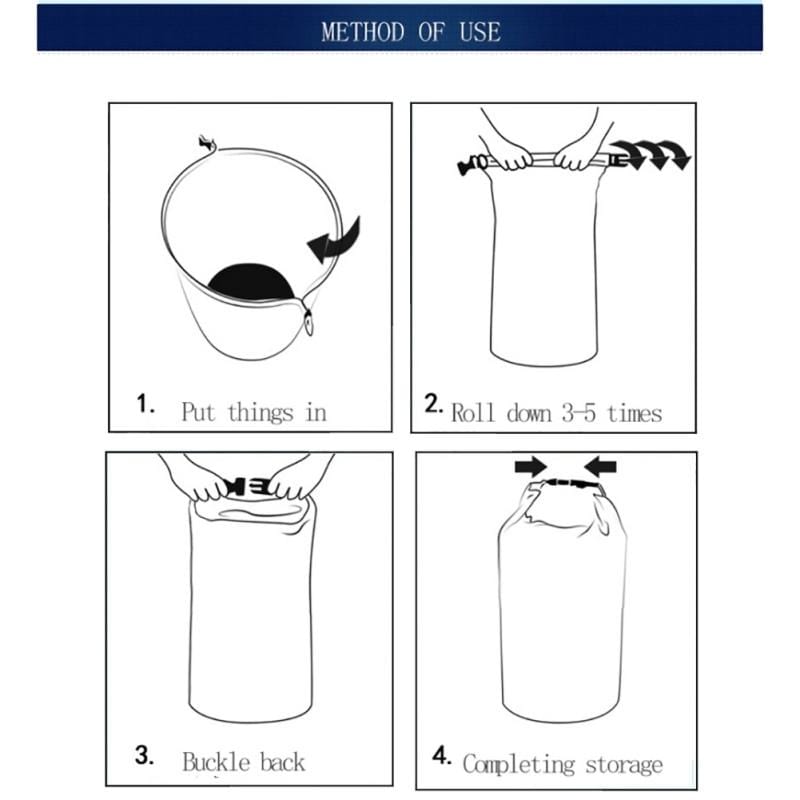 METHOD OF USE

1. Put things in

2. Roll down 3-5 times

3. Buckle back

4. Completing storage