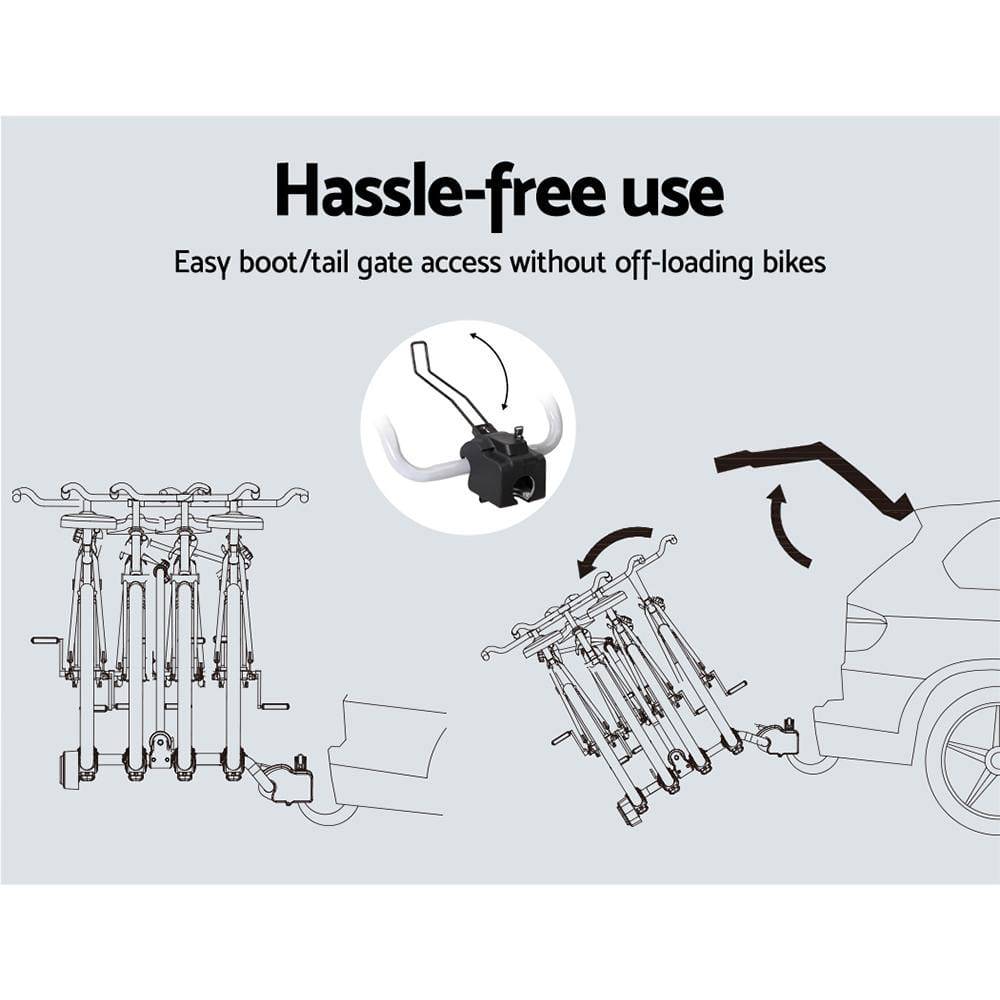 Hassle-free use

Easy boot/tail gate access without off-loading bikes