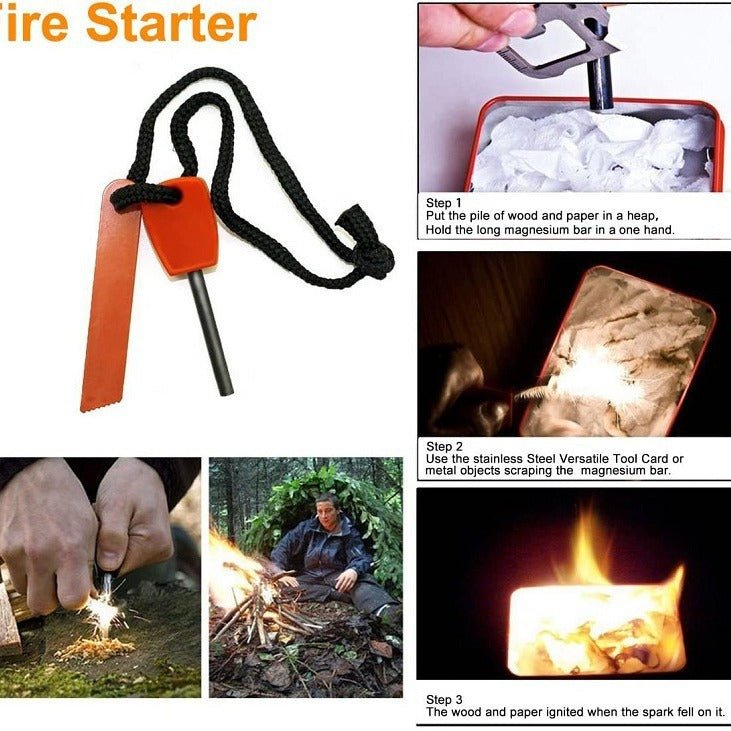 ire Starter

Step 1
Put the pile of wood and paper in a heap, Hold the long magnesium bar in a one hand.

Step 2
Use the stainless Steel Versatile Tool Card or metal objects scraping the magnesium bar.

Step 3
The wood and paper ignited when the spark fell on it.