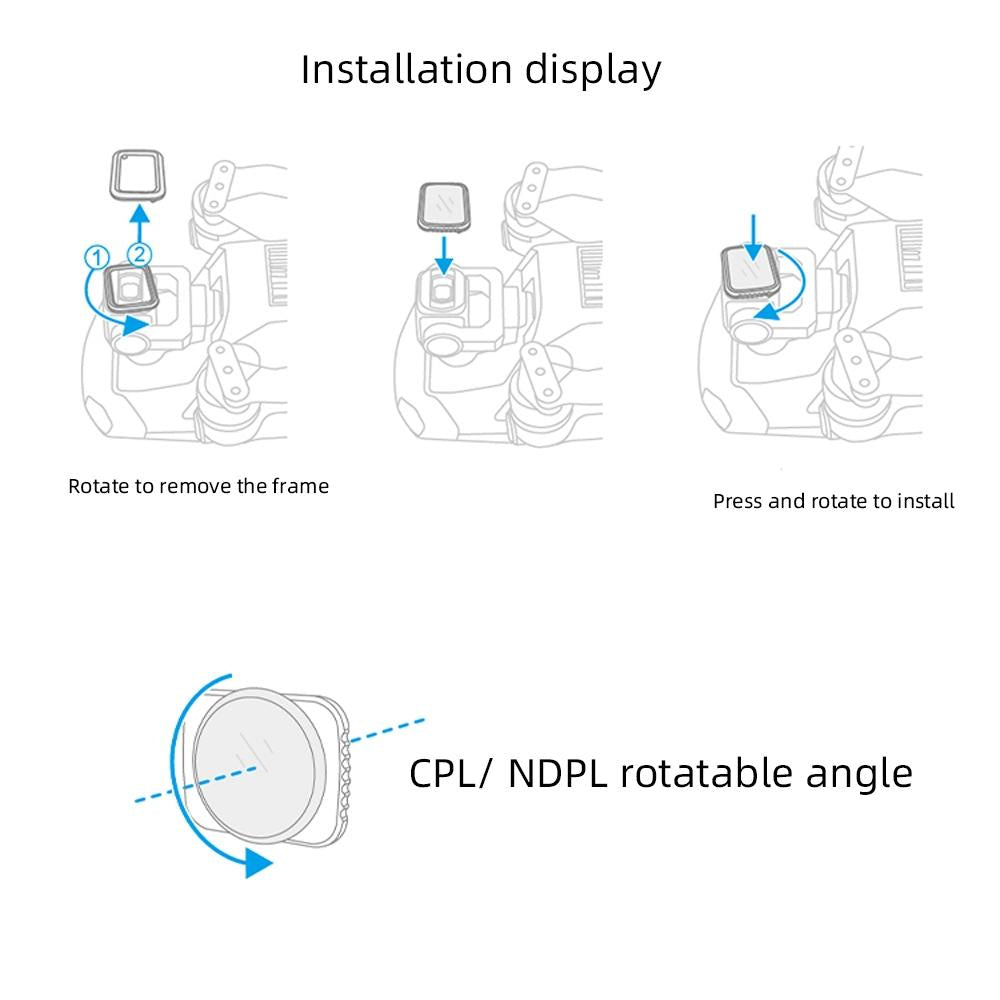 Installation display

①
②

Rotate to remove the frame

Press and rotate to install

CPL/ NDPL rotatable angle