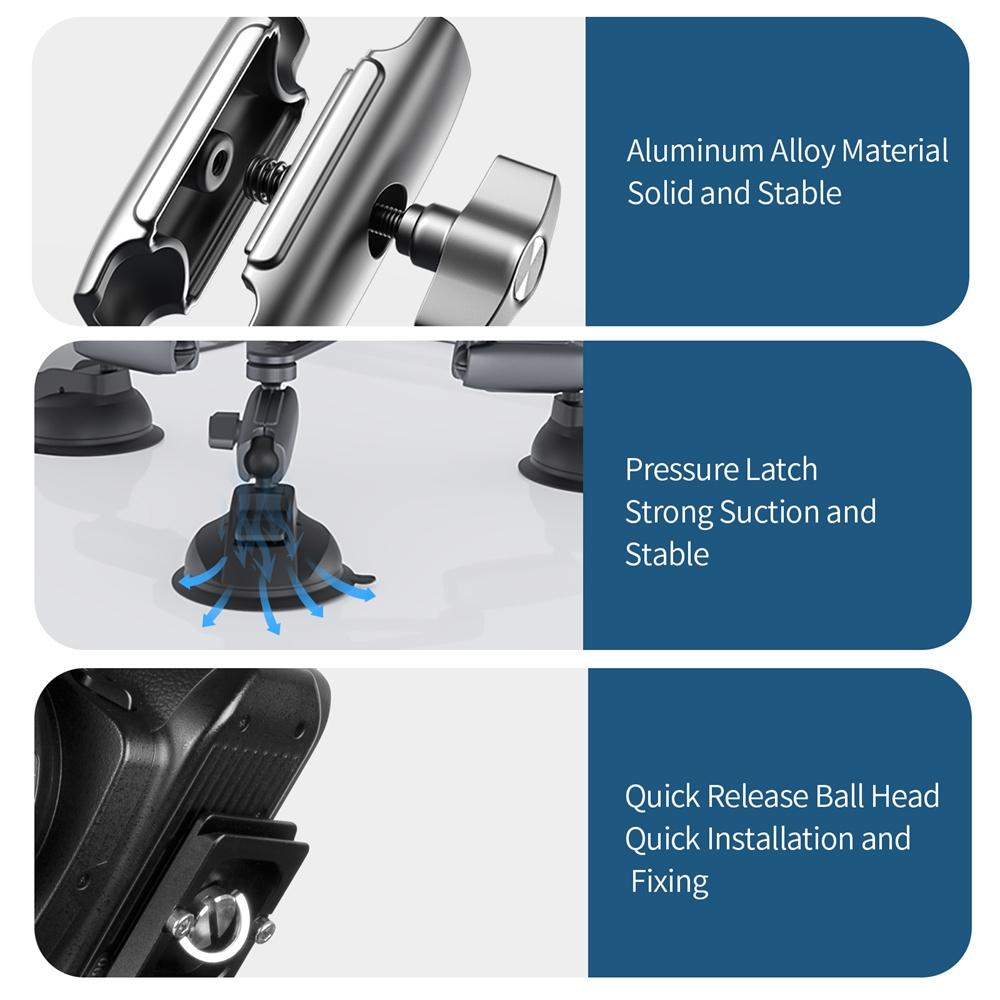 Aluminum Alloy Material
Solid and Stable

Pressure Latch
Strong Suction and
Stable

Quick Release Ball Head
Quick Installation and
Fixing